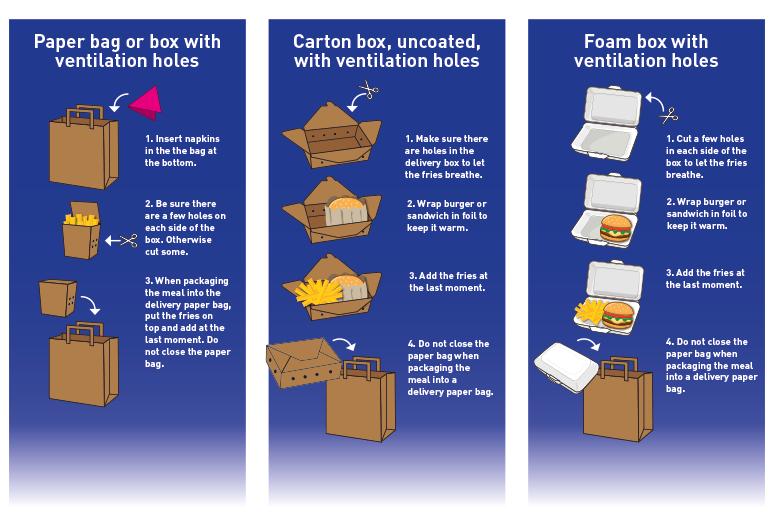 Paper bag or box with ventilation holes

1. Insert napkins in the the bag at the bottom.

2. Be sure there are a few holes on each side of the box. Otherwise cut some.

3. When packaging the meal into the delivery paper bag, put the fries on top and add at the last moment. Do not close the paper bag.

Carton box, uncoated, with ventilation holes

1. Make sure there are holes in the delivery box to let the fries breathe.

2. Wrap burger or sandwich in foil to keep it warm.

3. Add the fries at the last moment.

4. Do not close the paper bag when packaging the meal into a delivery paper bag.

Foam box with ventilation holes

1. Cut a few holes in each side of the box to let the fries breathe.

2. Wrap burger or sandwich in foil to keep it warm.

3. Add the fries at the last moment.

4. Do not close the paper bag when packaging the meal into a delivery paper bag.